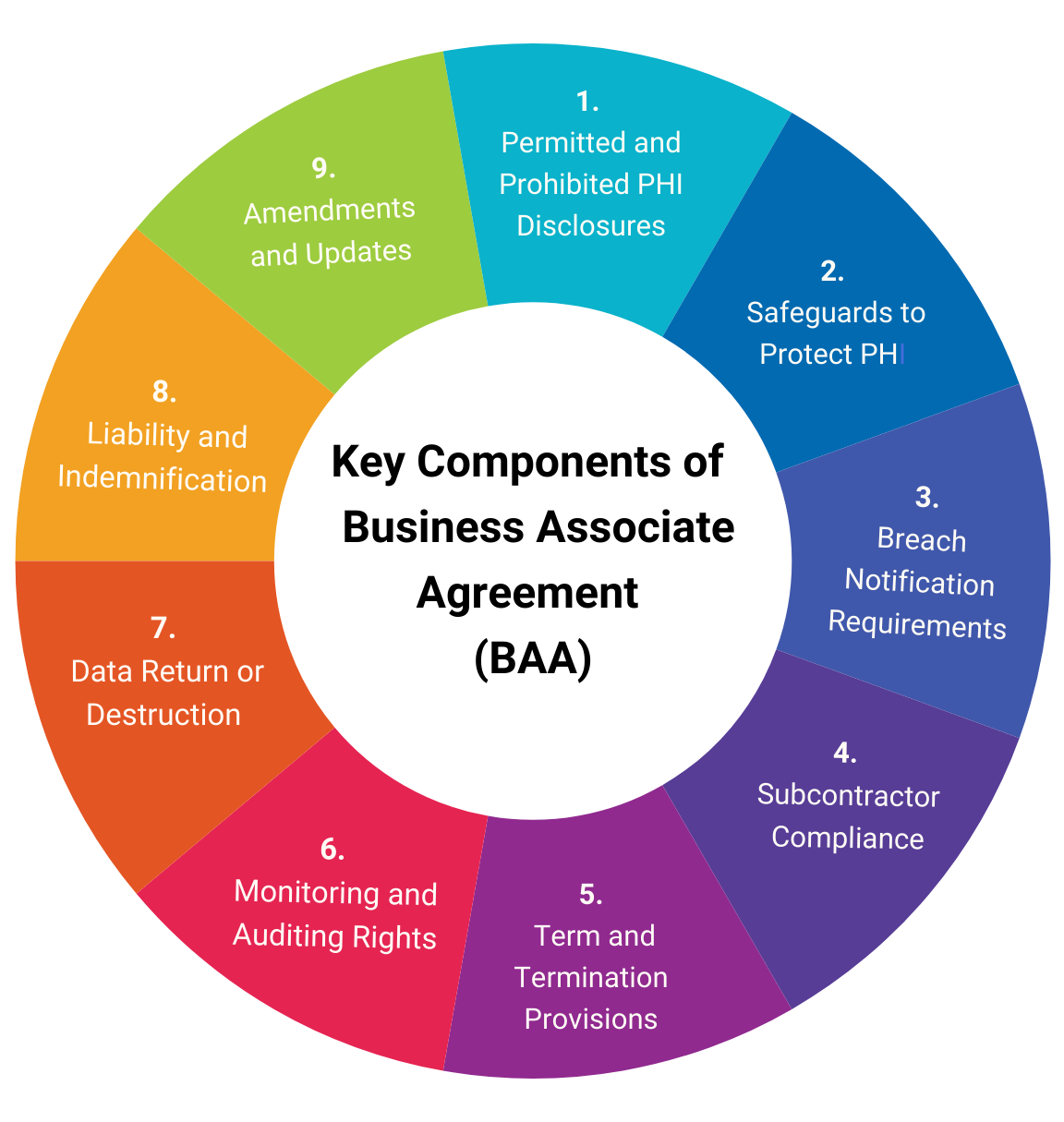 Key Components of Business Associate Agreement (BAA)

1.
Permitted and Prohibited PHI Disclosures

2.
Safeguards to Protect PHI

3.
Breach Notification Requirements

4.
Subcontractor Compliance

5.
Term and Termination Provisions

6.
Monitoring and Auditing Rights

7.
Data Return or Destruction

8.
Liability and Indemnification

9.
Amendments and Updates