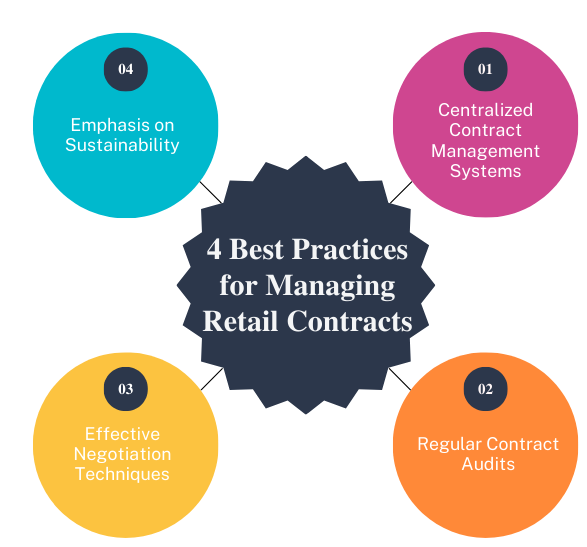 4 Best Practices for Managing Retail Contracts

01

Centralized Contract Management Systems

02

Regular Contract Audits

03

Effective Negotiation Techniques

04

Emphasis on Sustainability