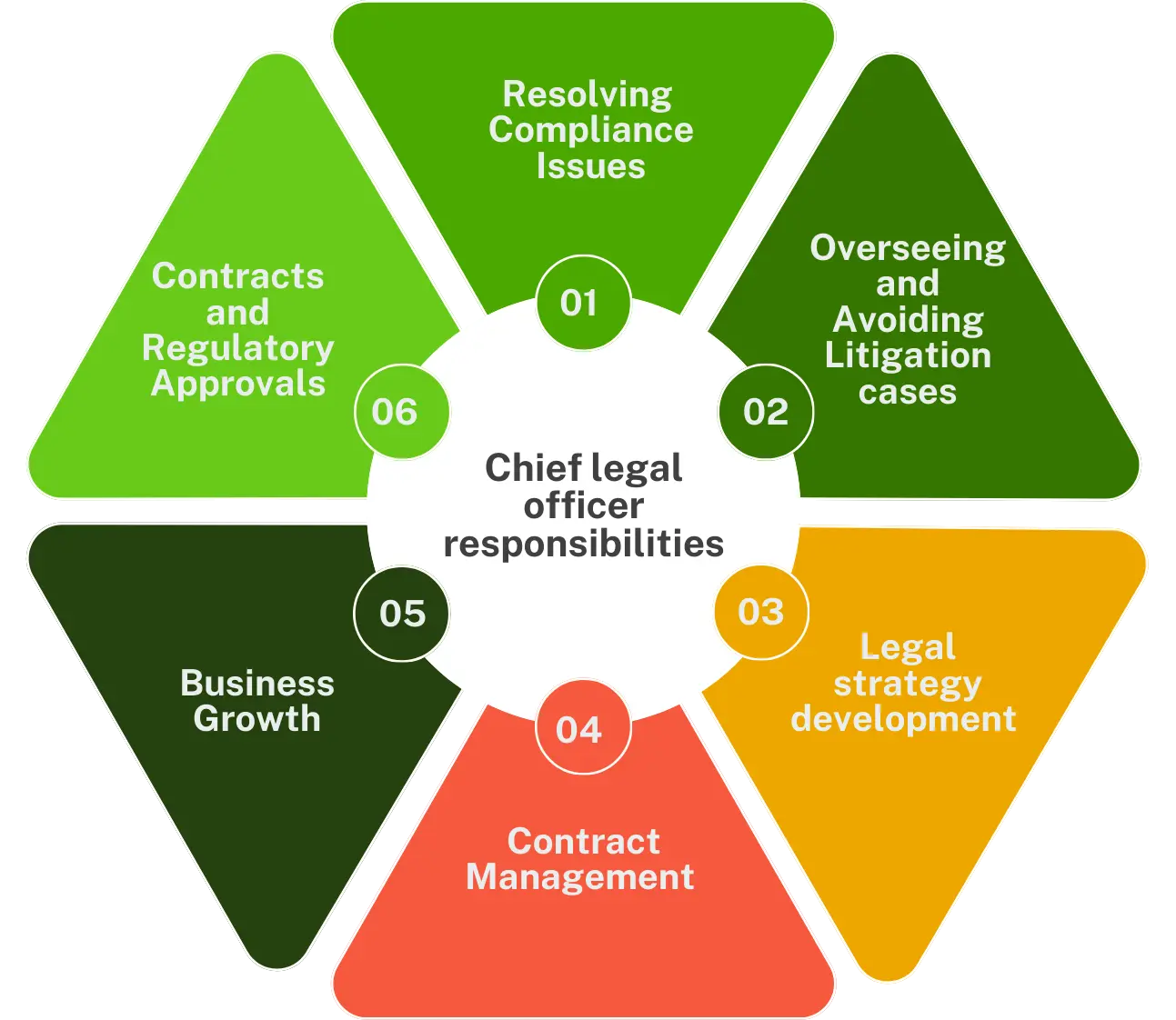 Chief legal officer responsibilities

01
Resolving Compliance Issues

02
Overseeing and Avoiding Litigation cases

03
Legal strategy development

04
Contract Management

05
Business Growth

06
Contracts and Regulatory Approvals